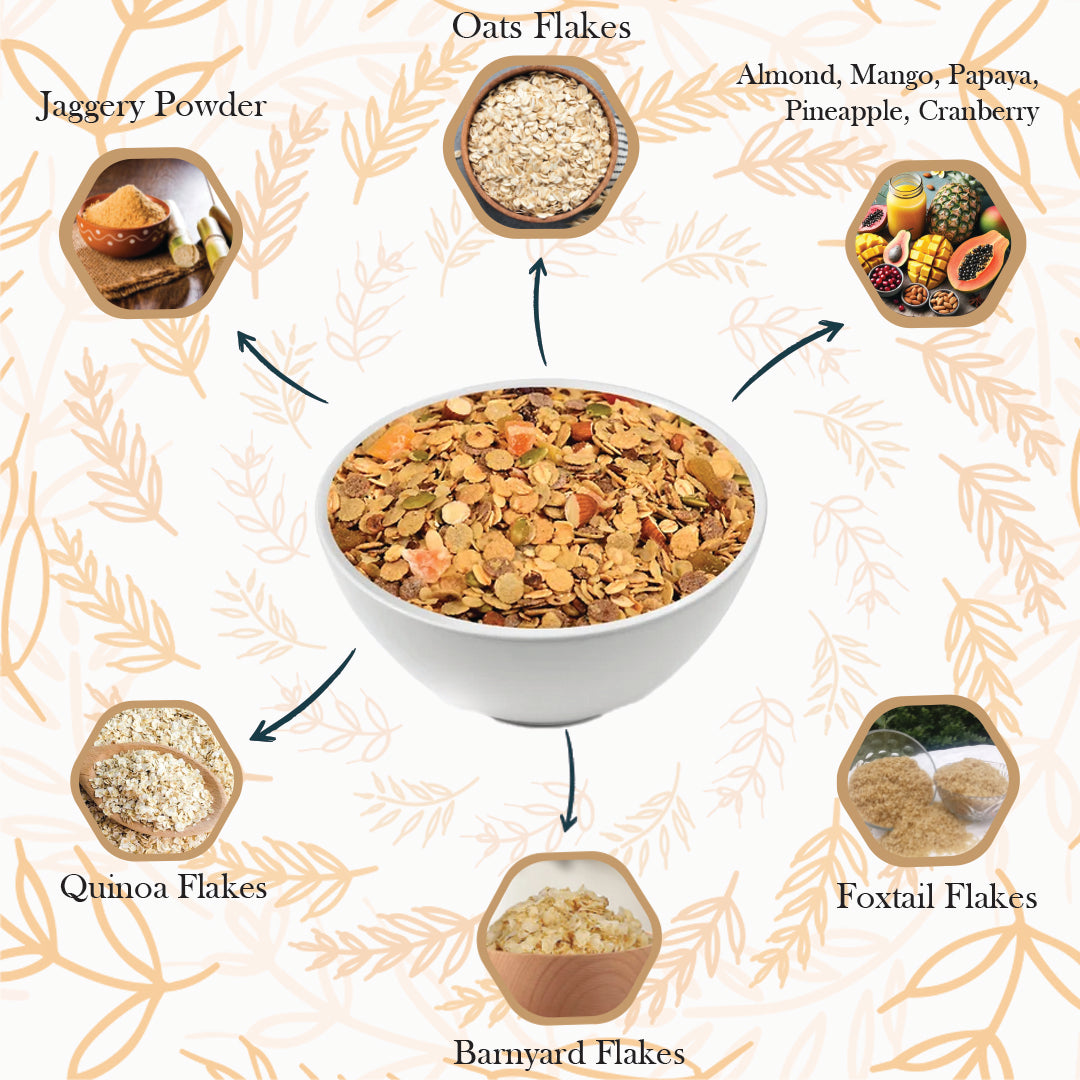 Oats Flakes

Jaggery Powder

Almond, Mango, Papaya, Pineapple, Cranberry

Quinoa Flakes

Foxtail Flakes

Barnyard Flakes